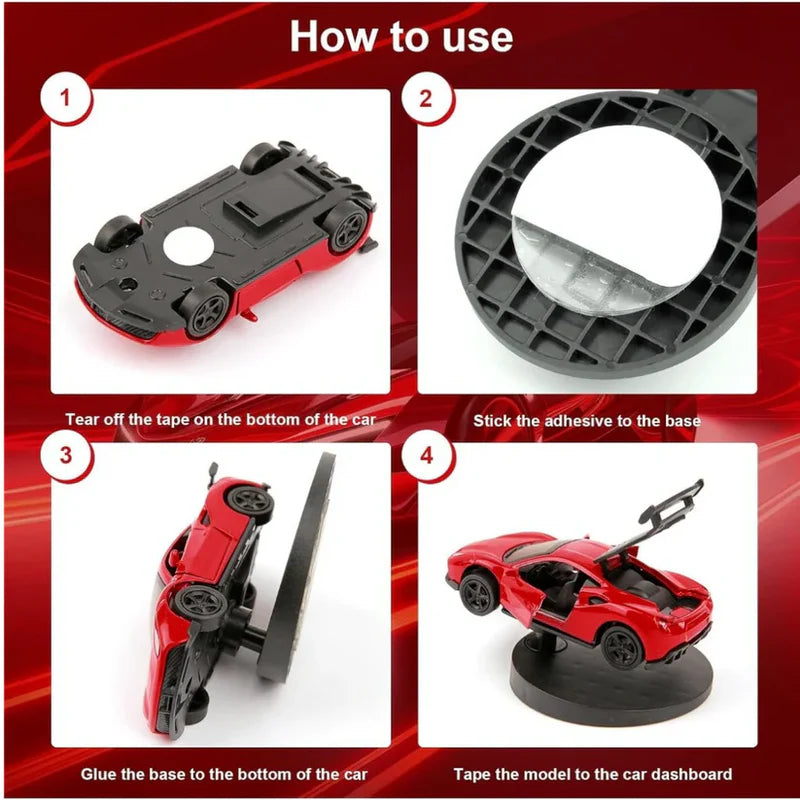 How to use

1

Tear off the tape on the bottom of the car

2

Stick the adhesive to the base

3

Glue the base to the bottom of the car

4

Tape the model to the car dashboard